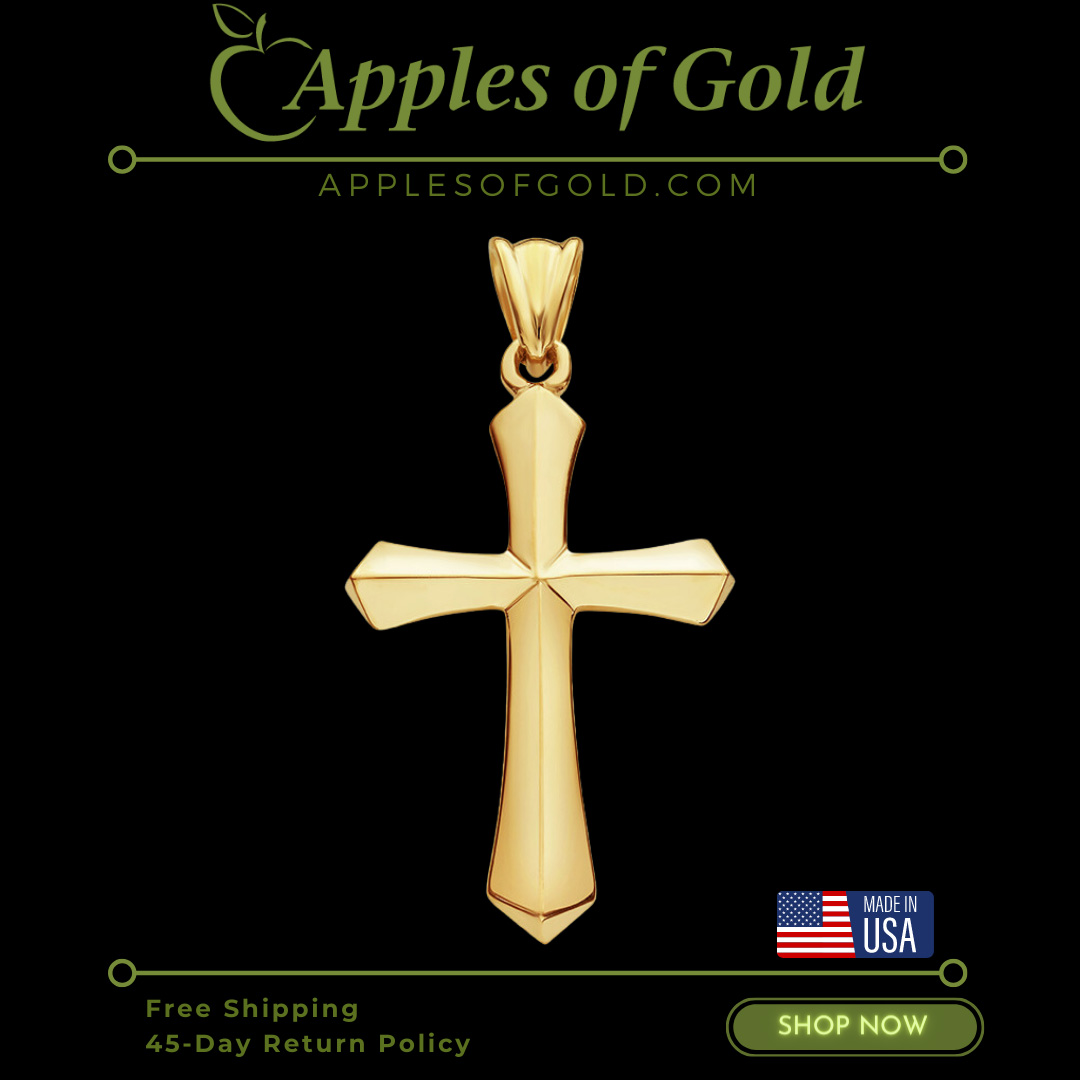 Apples of Gold

APPLESOFGOLD.COM

MADE IN USA

Free Shipping
45-Day Return Policy

SHOP NOW